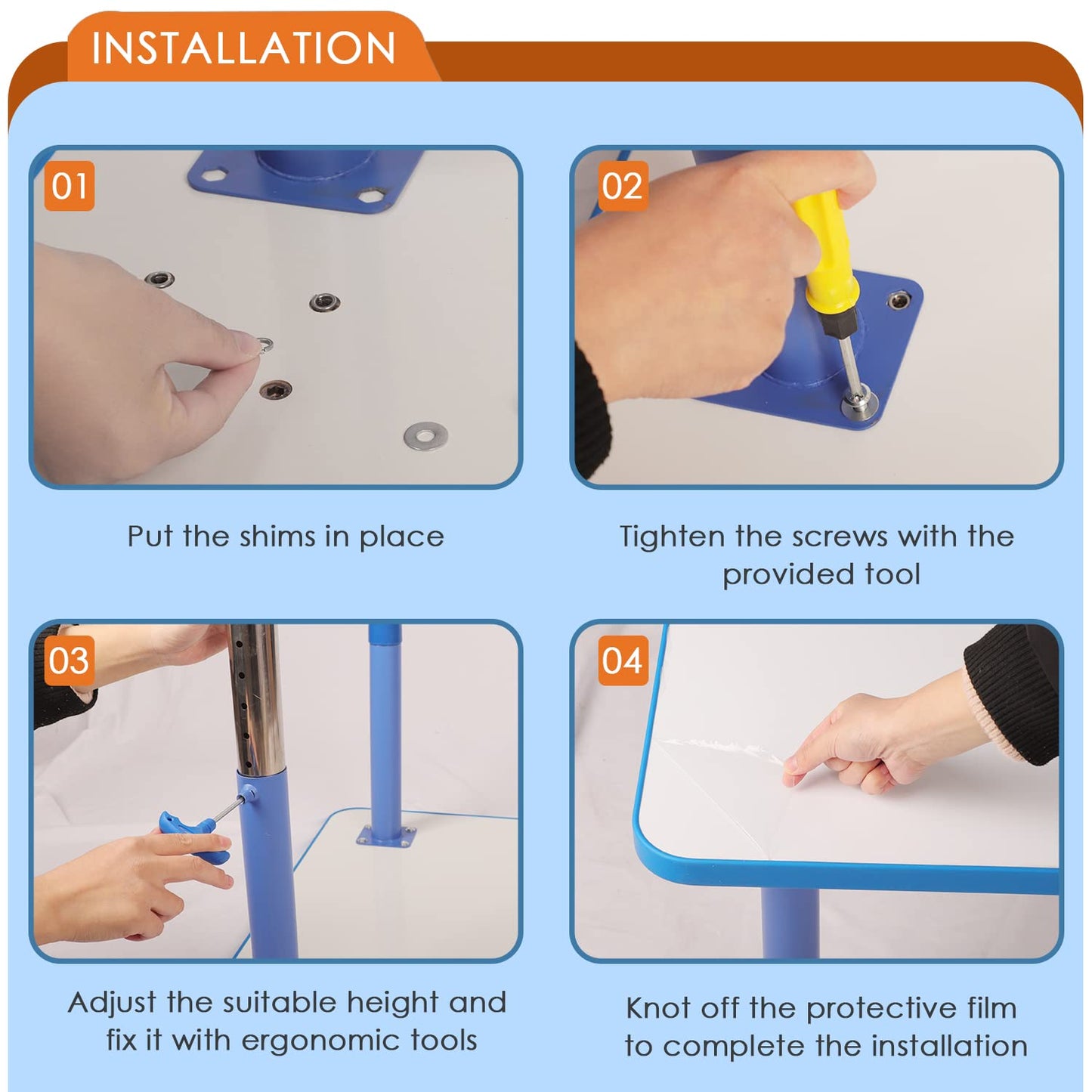 INSTALLATION

01

Put the shims in place

02

Tighten the screws with the provided tool

03

Adjust the suitable height and fix it with ergonomic tools

04

Knot off the protective film to complete the installation